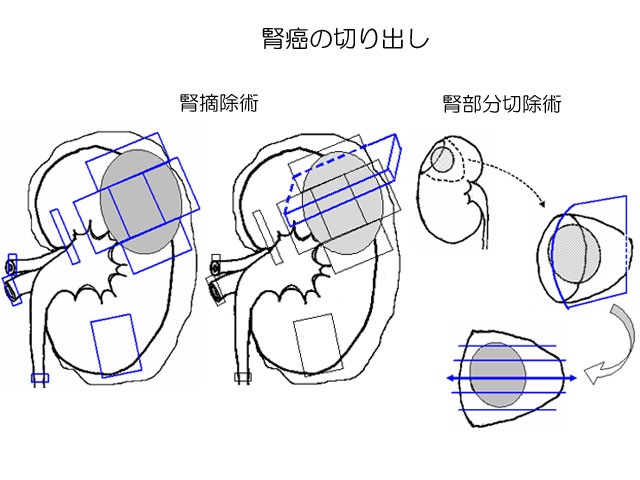 腎癌の切り出し

腎摘除術

腎部分切除術